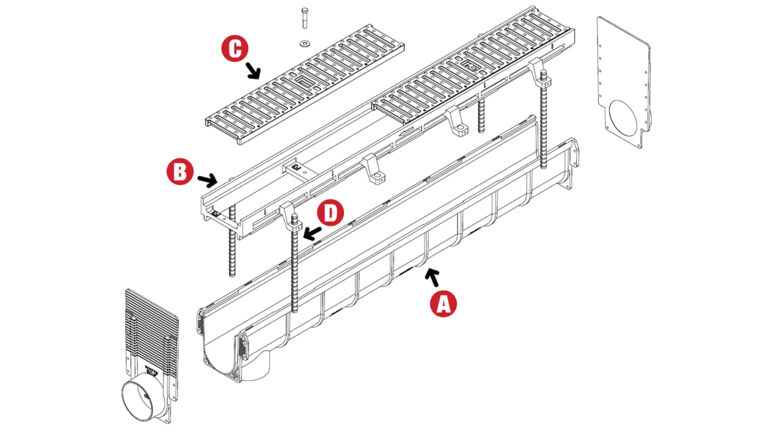 C

B

D

A